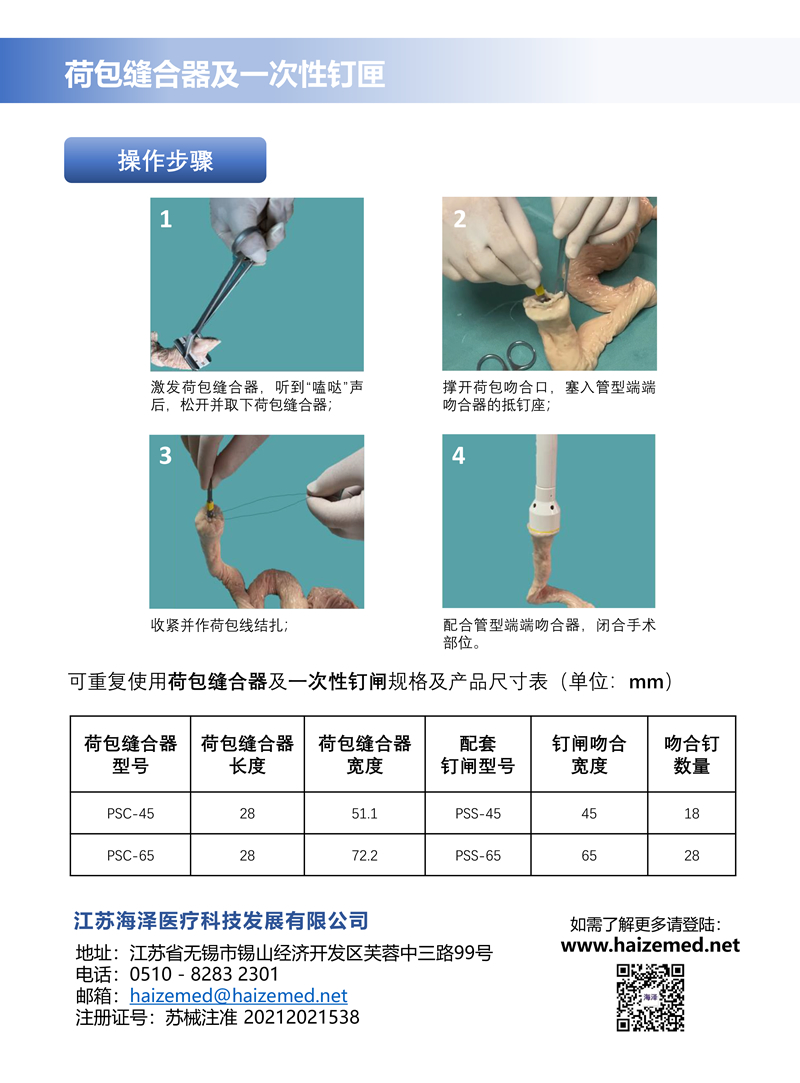 荷包缝合器及一次性钉匣

操作步骤

1

激发荷包缝合器，听到“嗑哒”声后，松开并取下荷包缝合器；

2

撑开荷包吻合口，塞入管型端端吻合器的抵钉座；

3

收紧并作荷包线结扎；

4

配合管型端端吻合器，闭合手术部位。

可重复使用荷包缝合器及一次性钉闸规格及产品尺寸表（单位：mm）

| 荷包缝合器型号 | 荷包缝合器长度 | 荷包缝合器宽度 | 配套钉闸型号 | 钉闸吻合宽度 | 吻合钉数量 |
|---|---|---|---|---|---|
| PSC-45 | 28 | 51.1 | PSS-45 | 45 | 18 |
| PSC-65 | 28 | 72.2 | PSS-65 | 65 | 28 |

江苏海泽医疗科技发展有限公司

地址：江苏省无锡市锡山经济开发区芙蓉中三路99号
电话：0510 - 8283 2301
邮箱：haizemed@haizemed.net
注册证号：苏械注准 20212021538

如需了解更多请登陆：
www.haizemed.net

海泽